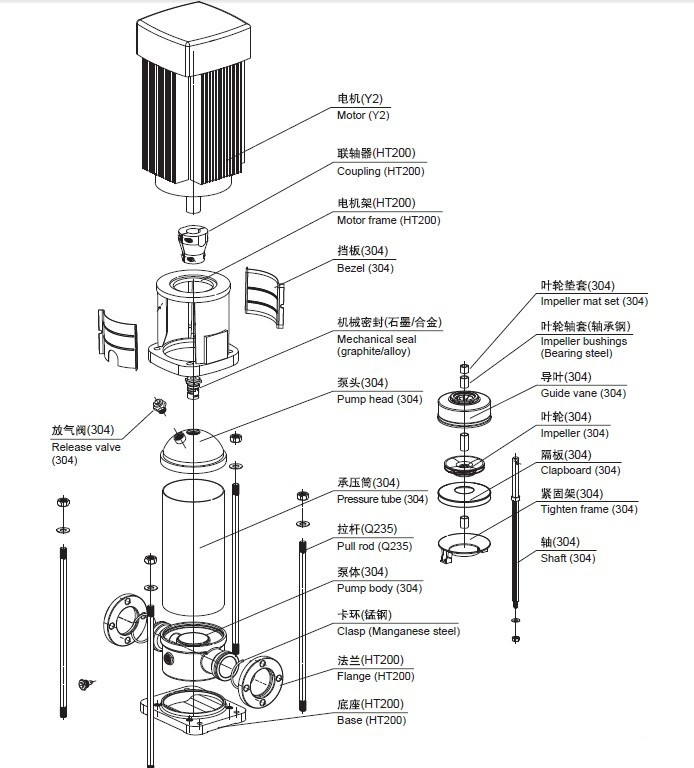 电机(Y2)
Motor (Y2)

联轴器(HT200)
Coupling (HT200)

电机架(HT200)
Motor frame (HT200)

挡板(304)
Bezel (304)

机械密封(石墨/合金)
Mechanical seal (graphite/alloy)

泵头(304)
Pump head (304)

放气阀(304)
Release valve (304)

承压筒(304)
Pressure tube (304)

拉杆(Q235)
Pull rod (Q235)

泵体(304)
Pump body (304)

卡环(锰钢)
Clasp (Manganese steel)

法兰(HT200)
Flange (HT200)

底座(HT200)
Base (HT200)

叶轮垫套(304)
Impeller mat set (304)

叶轮轴套(轴承钢)
Impeller bushings (Bearing steel)

导叶(304)
Guide vane (304)

叶轮(304)
Impeller (304)

隔板(304)
Clapboard (304)

紧固架(304)
Tighten frame (304)

轴(304)
Shaft (304)